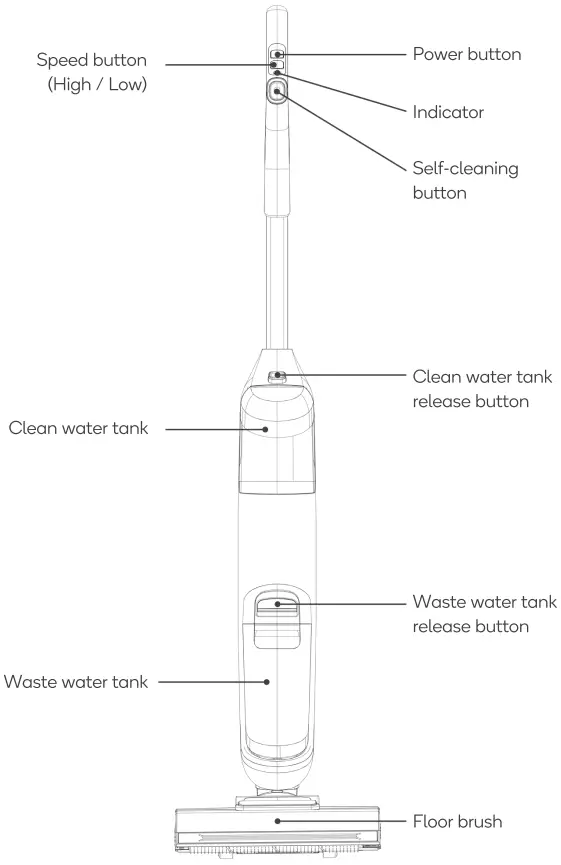 Speed button (High / Low)

Power button

Indicator

Self-cleaning button

Clean water tank release button

Clean water tank

Waste water tank release button

Waste water tank

Floor brush