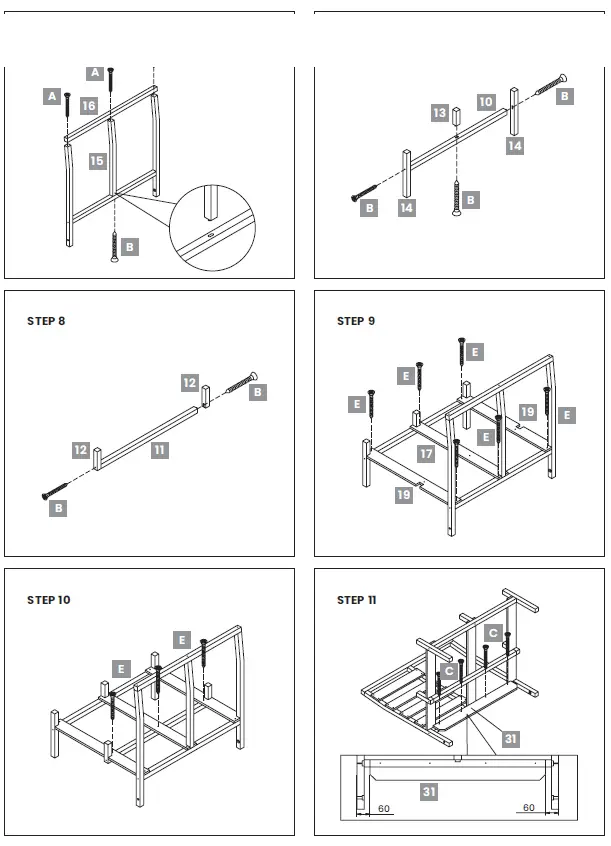 A
A
16
15
B

13
10
B
14
B
14
B

STEP 8
12
B
12
11
B

STEP 9
E
E
E
19
E
E
17
19

STEP 10
E
E

STEP 11
C
C
31
31
60
60