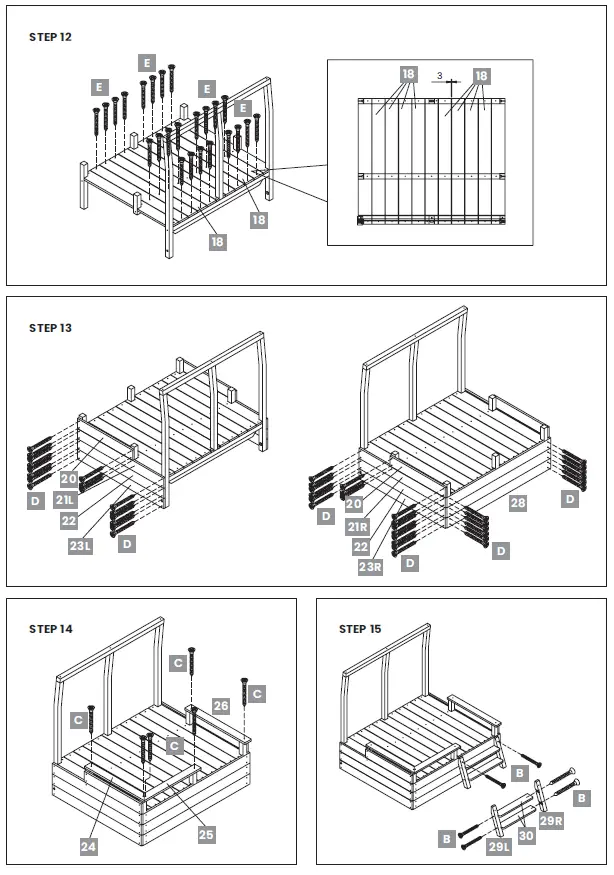 STEP 12

E
E
E
E
18
18
18
3
18

STEP 13

20
21L
22
23L
D
D

20
21R
22
23R
D
D
D
28
D

STEP 14

C
C
C
C
26
24
25

STEP 15

B
B
B
29R
30
29L