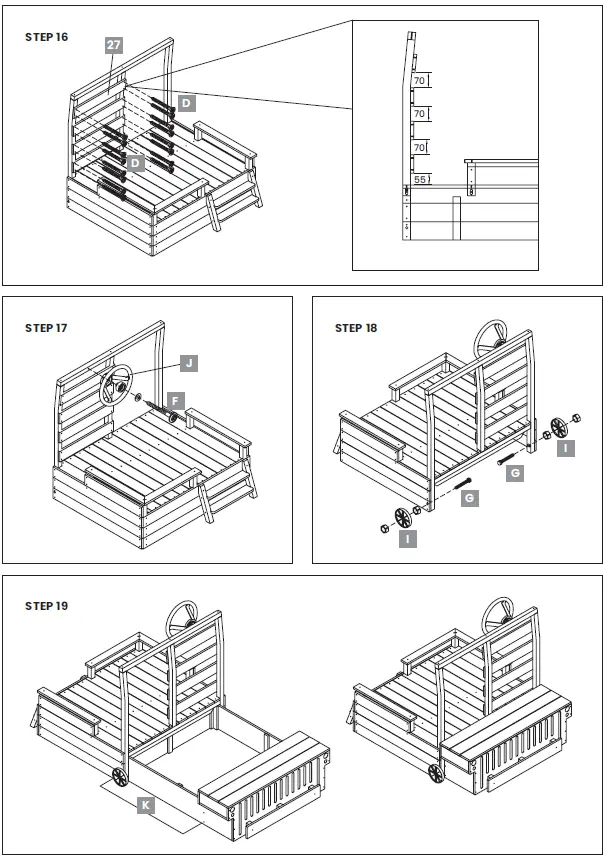 STEP 16

27

D

D

70

70

70

55

STEP 17

J

F

STEP 18

G

G

I

I

STEP 19

K