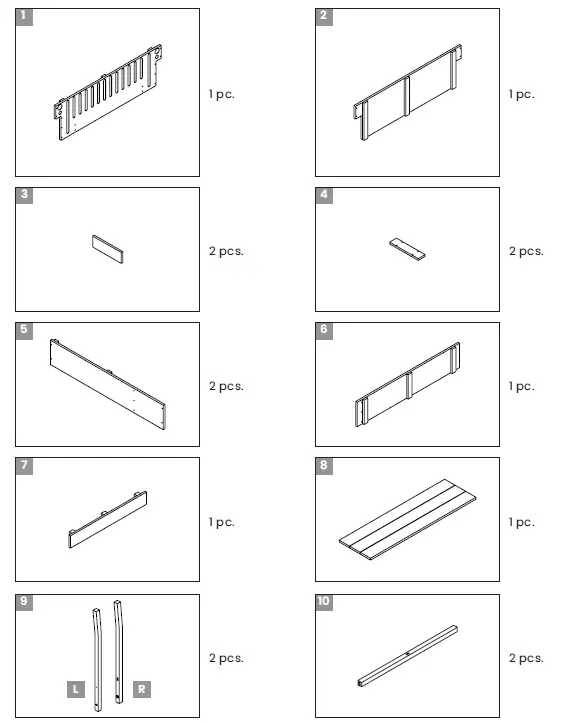 1

1 pc.

2

1 pc.

3

2 pcs.

4

2 pcs.

5

2 pcs.

6

1 pc.

7

1 pc.

8

1 pc.

9

L R

2 pcs.

10

2 pcs.