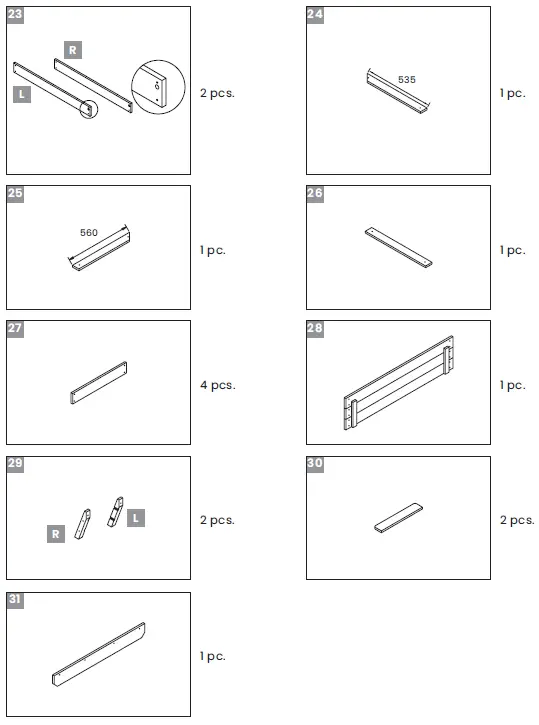 23
R
L
2 pcs.

24
535
1 pc.

25
560
1 pc.

26
1 pc.

27
4 pcs.

28
1 pc.

29
R
L
2 pcs.

30
2 pcs.

31
1 pc.