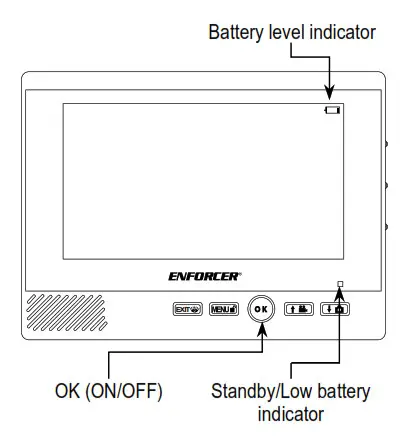 Battery level indicator

ENFORCER®

EXIT

MENU

OK

OK (ON/OFF)

Standby/Low battery indicator