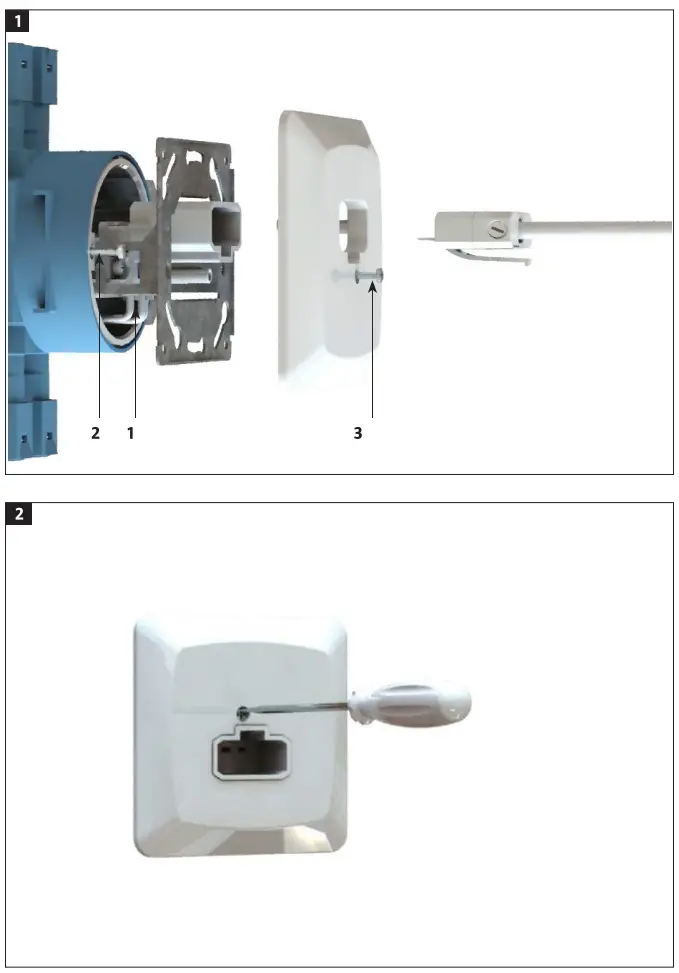 1

2 1 3

2