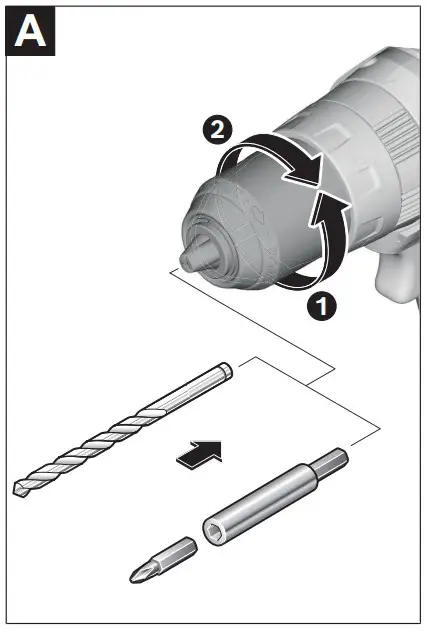 A

2

1