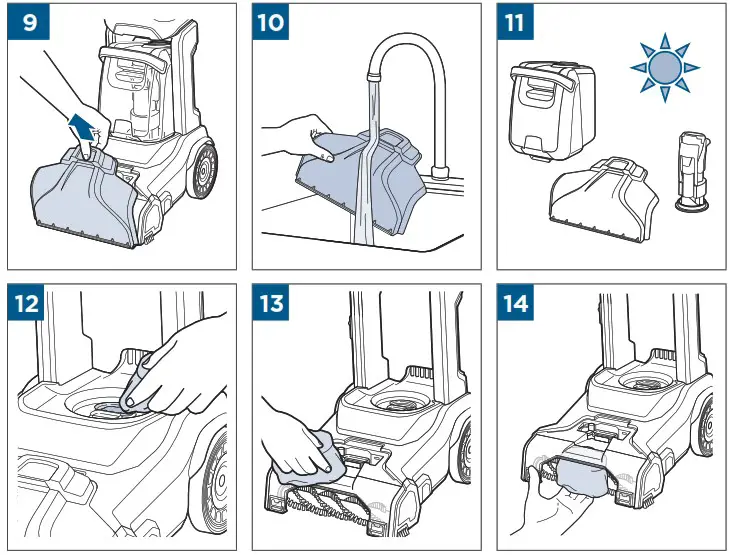 9

10

11

12

13

14