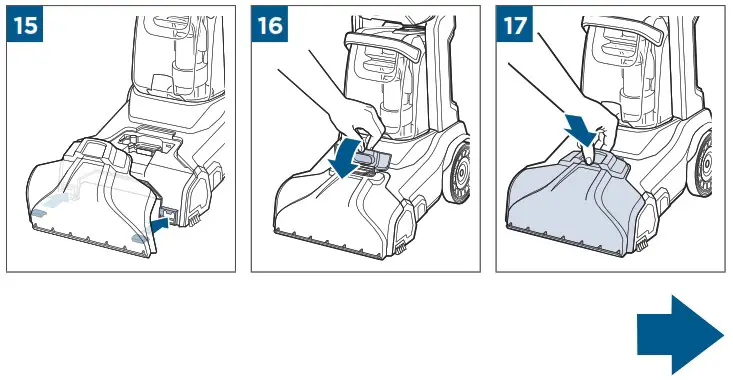 15

16

17