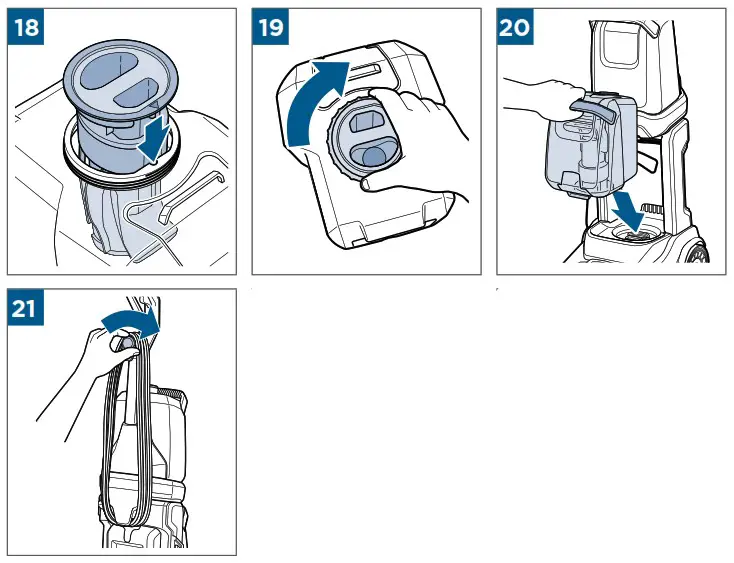 18

19

20

21