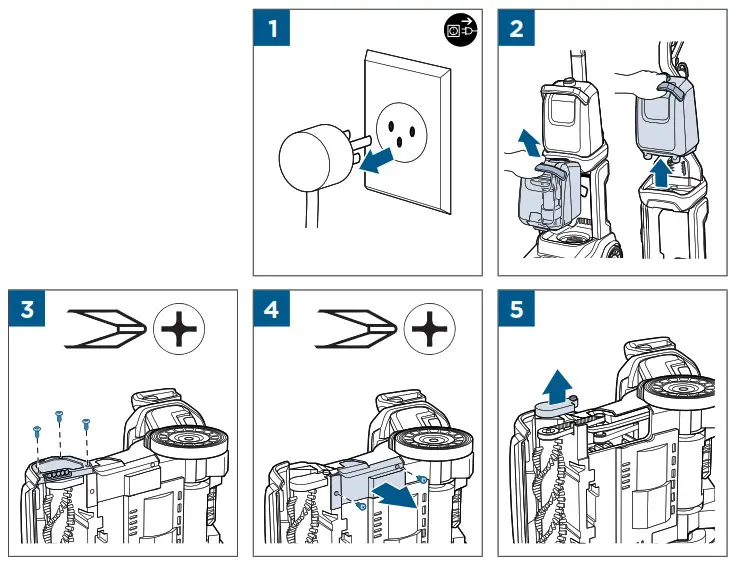 1

2

3

4

5