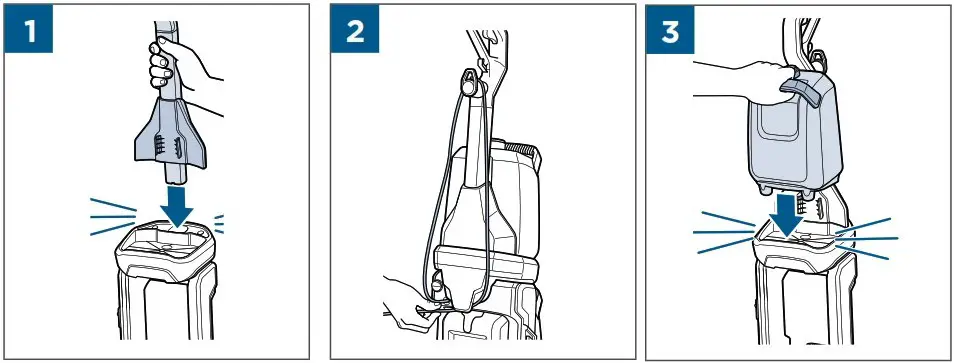 1

2

3