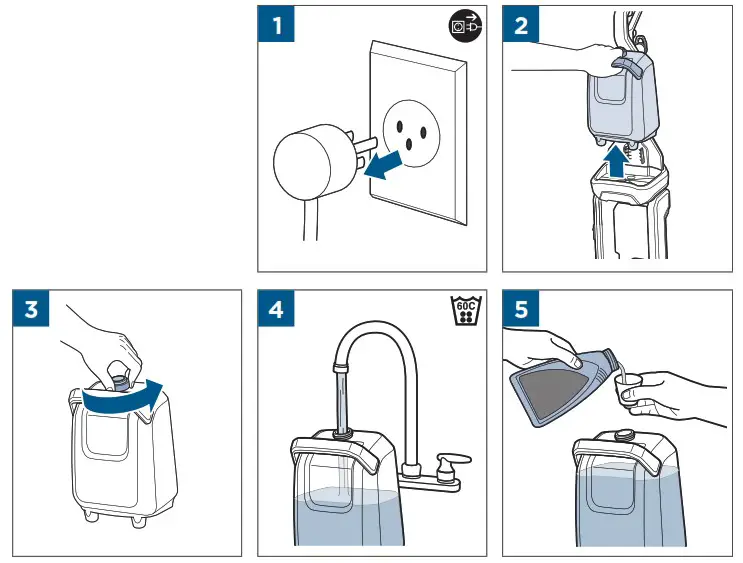 1

2

3

4

60C

5