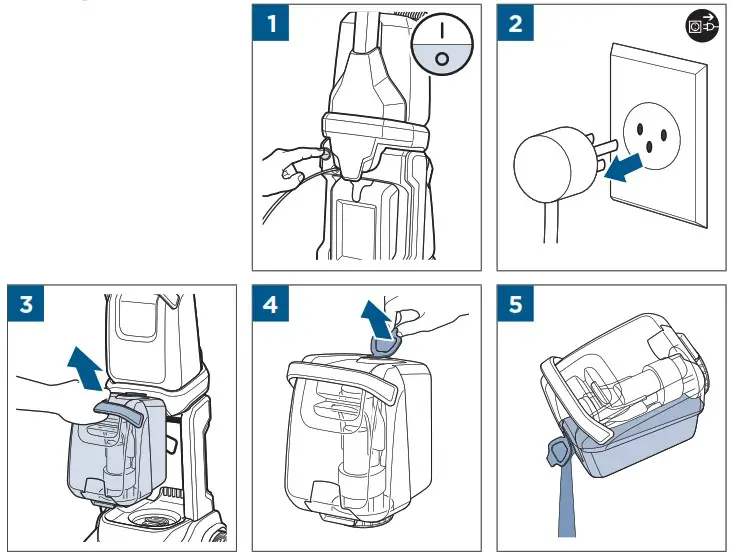 1

I
O

2

3

4

5