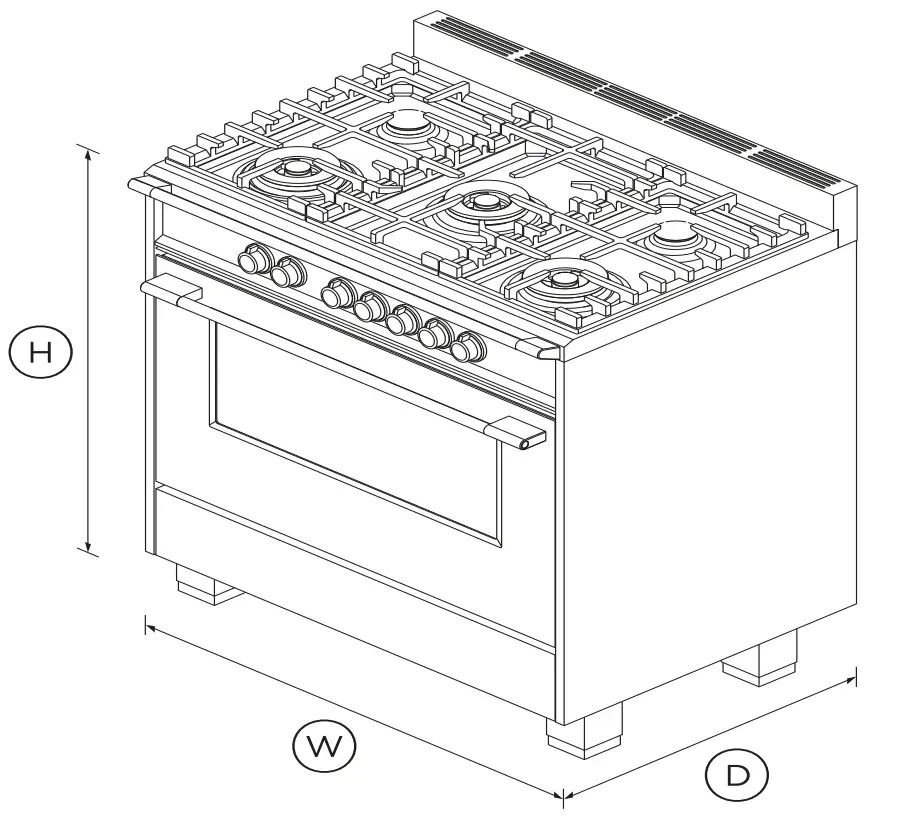 H

W

D