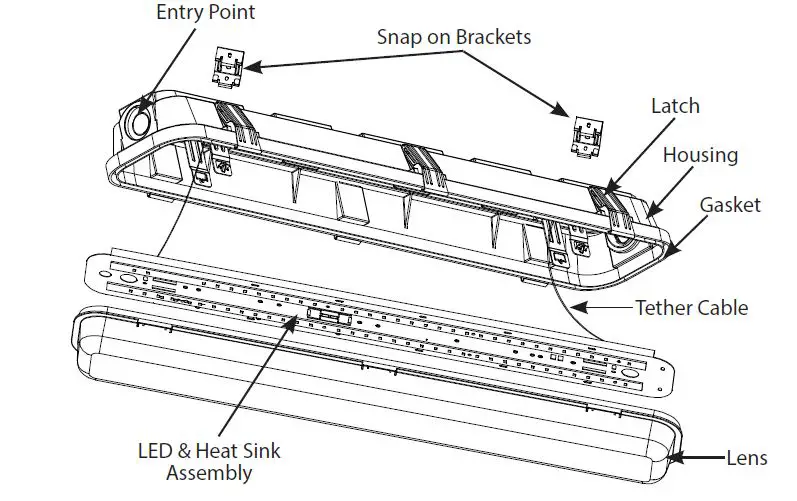 Entry Point

Snap on Brackets

Latch

Housing

Gasket

Tether Cable

LED & Heat Sink Assembly

Lens