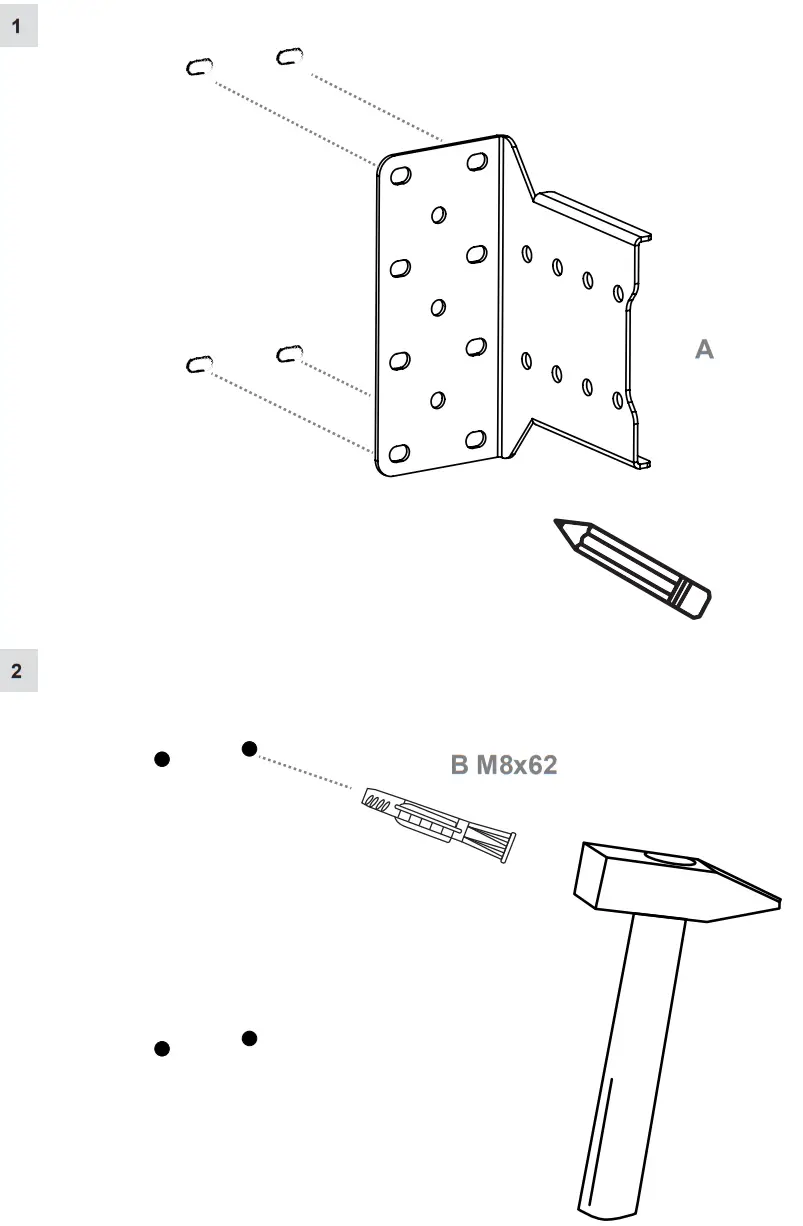 1

A

2

B M8x62