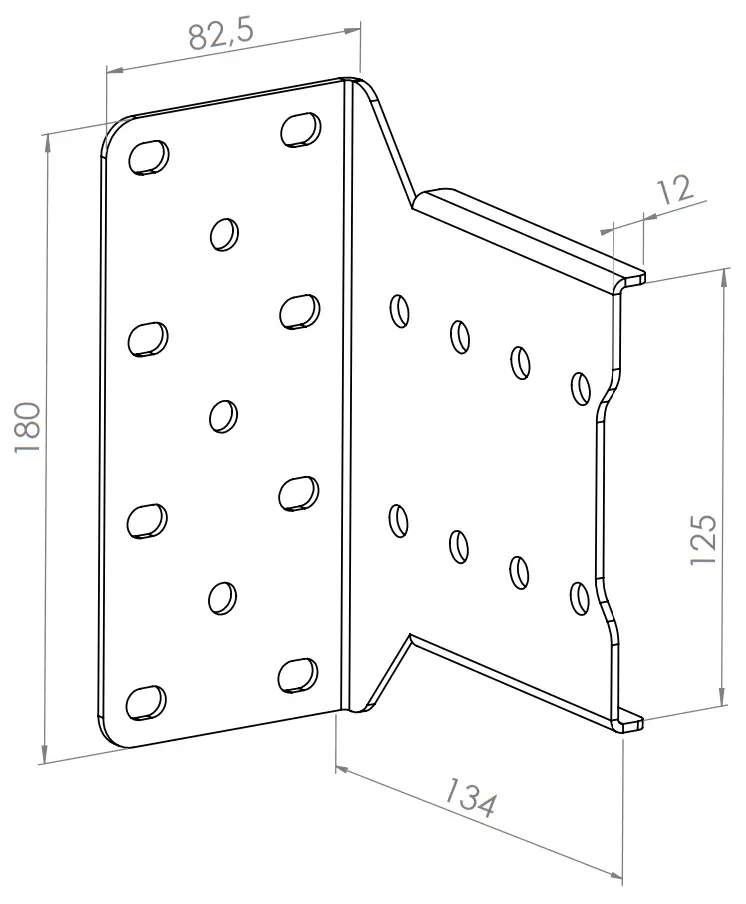 82,5
12
180
125
134