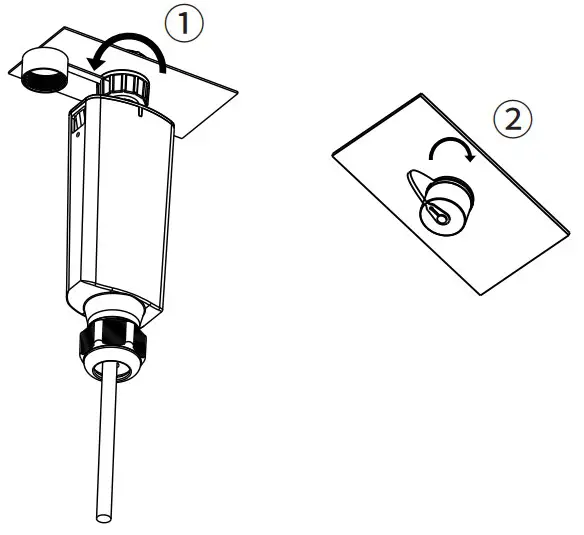 ①

②