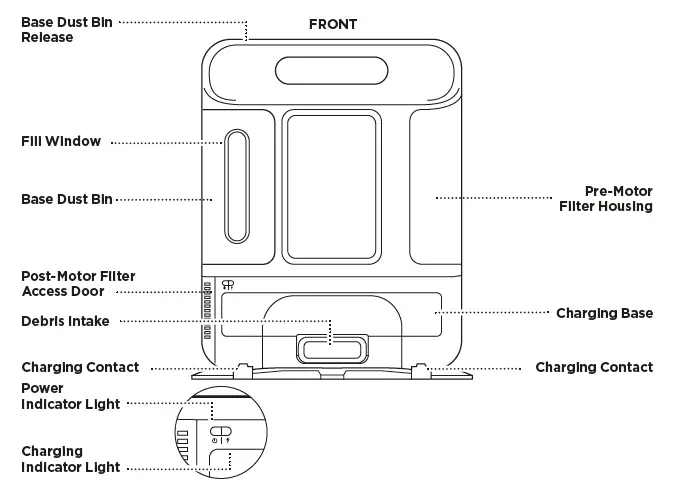 FRONT

Base Dust Bin Release

Fill Window

Base Dust Bin

Post-Motor Filter Access Door

Debris Intake

Charging Contact

Power Indicator Light

Charging Indicator Light

Pre-Motor Filter Housing

Charging Base

Charging Contact