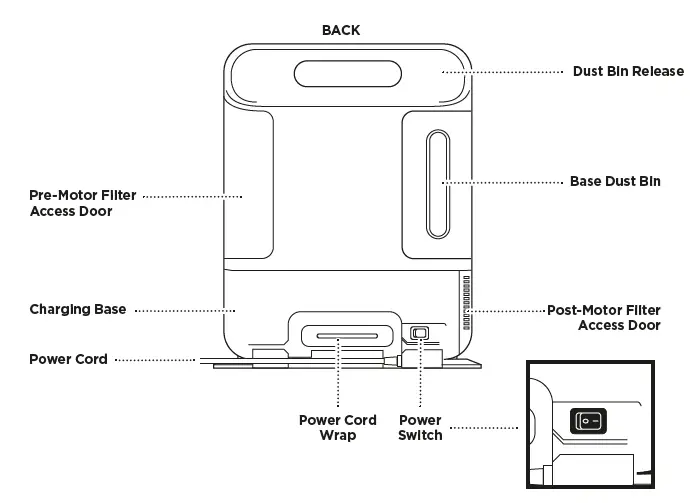 BACK

Dust Bin Release

Base Dust Bin

Pre-Motor Filter Access Door

Charging Base

Post-Motor Filter Access Door

Power Cord

Power Cord Wrap

Power Switch