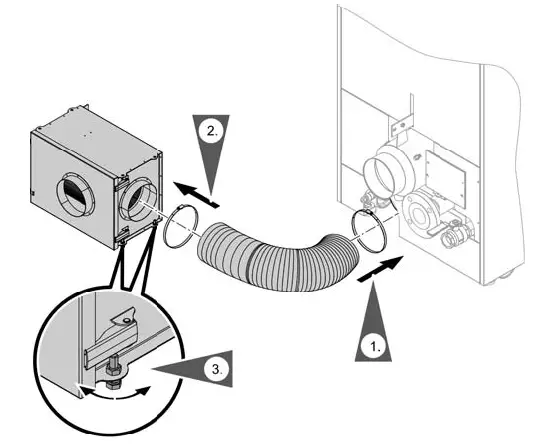 2.

1.

3.