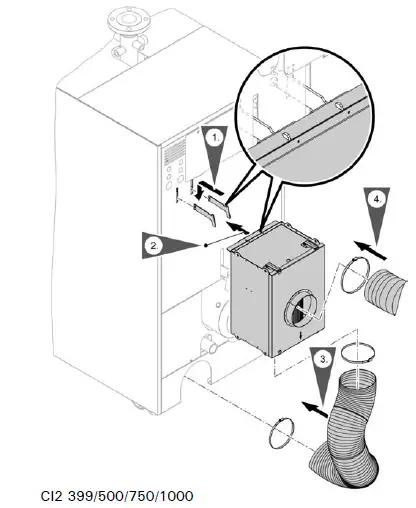 1.

2.

4.

3.

CI2 399/500/750/1000