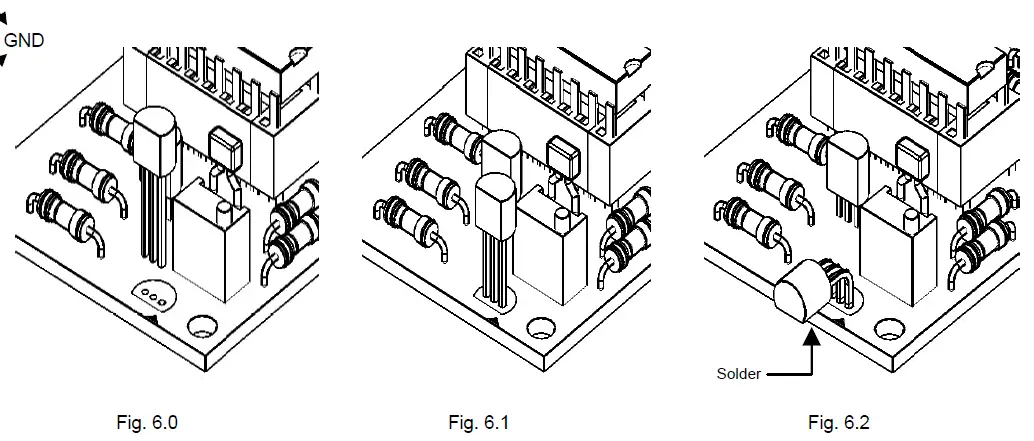 GND

Solder

Fig. 6.0

Fig. 6.1

Fig. 6.2