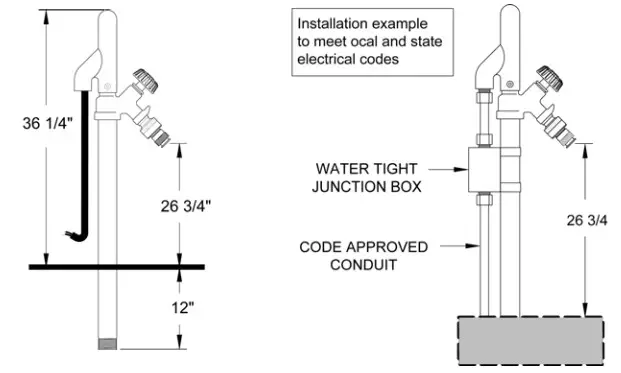 36 1/4"

26 3/4"

12"

Installation example to meet ocal and state electrical codes

WATER TIGHT JUNCTION BOX

CODE APPROVED CONDUIT

26 3/4