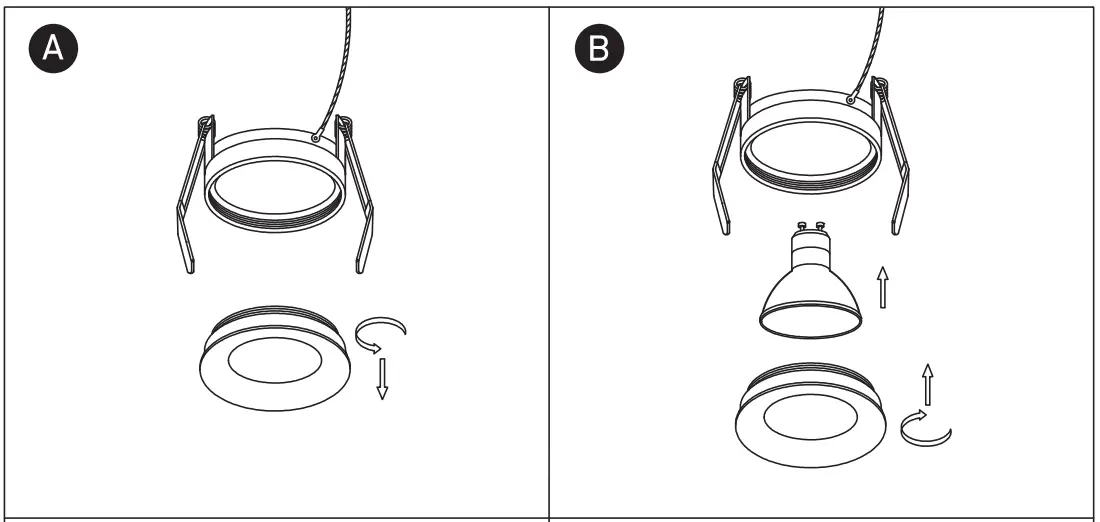 A

B