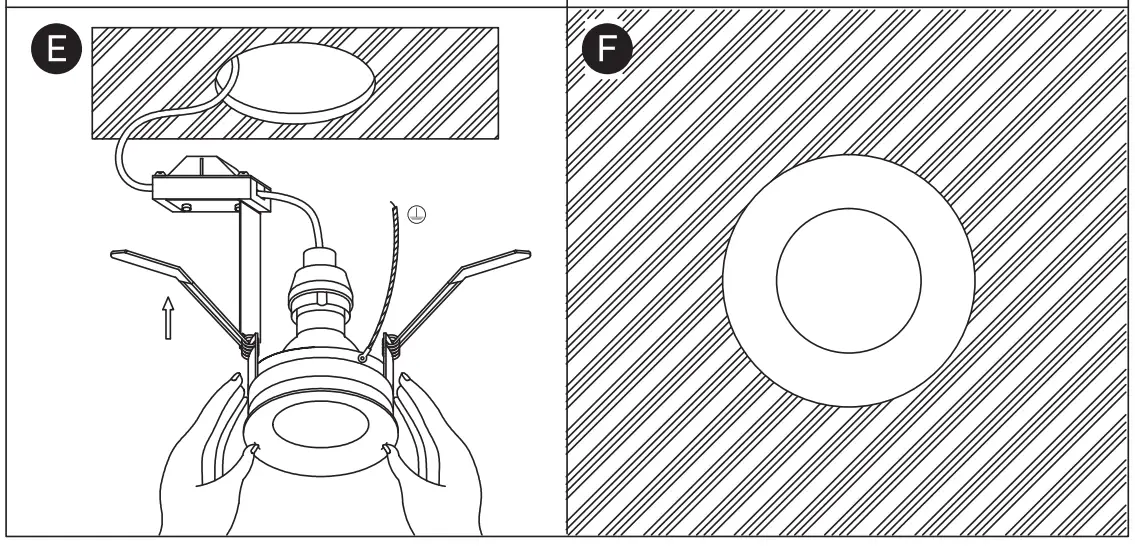 E

F