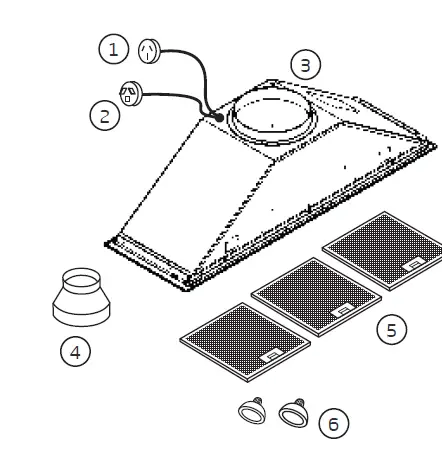 1
2
3
4
5
6