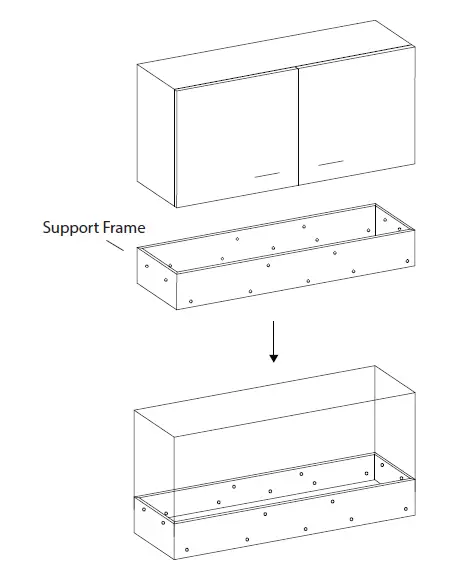 Support Frame