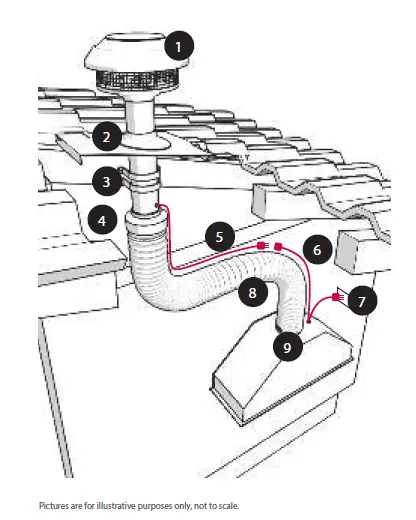 1
2
3
4
5
6
7
8
9

Pictures are for illustrative purposes only, not to scale.