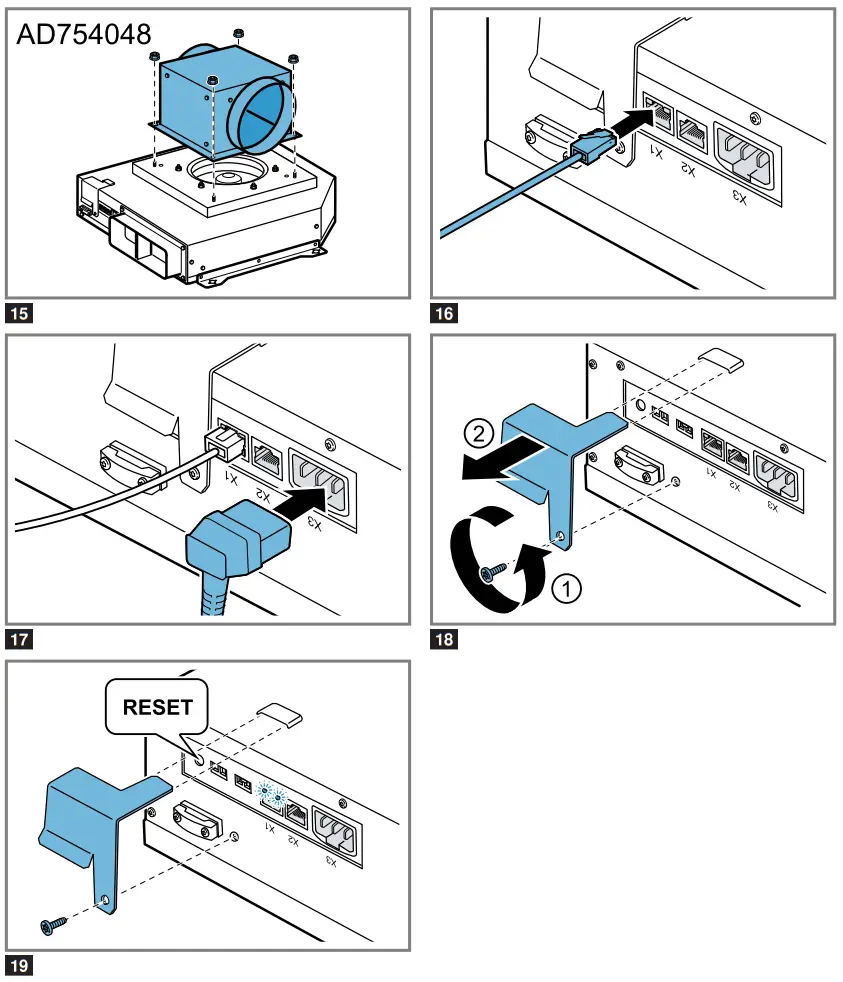 AD754048

15

X1 X2 X3

16

X1 X2 X3

17

2

1

X1 X2 X3

18

RESET

X1 X2 X3

19