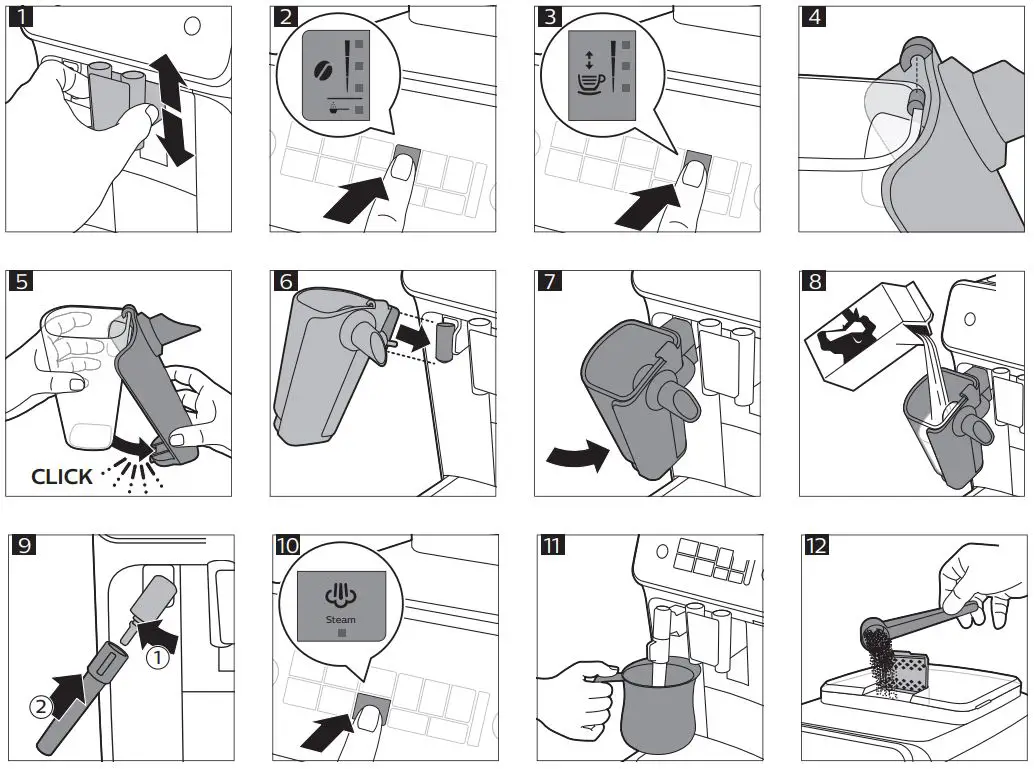 1

2

3

4

5

CLICK

6

7

8

9

①

②

10

Steam

11

12