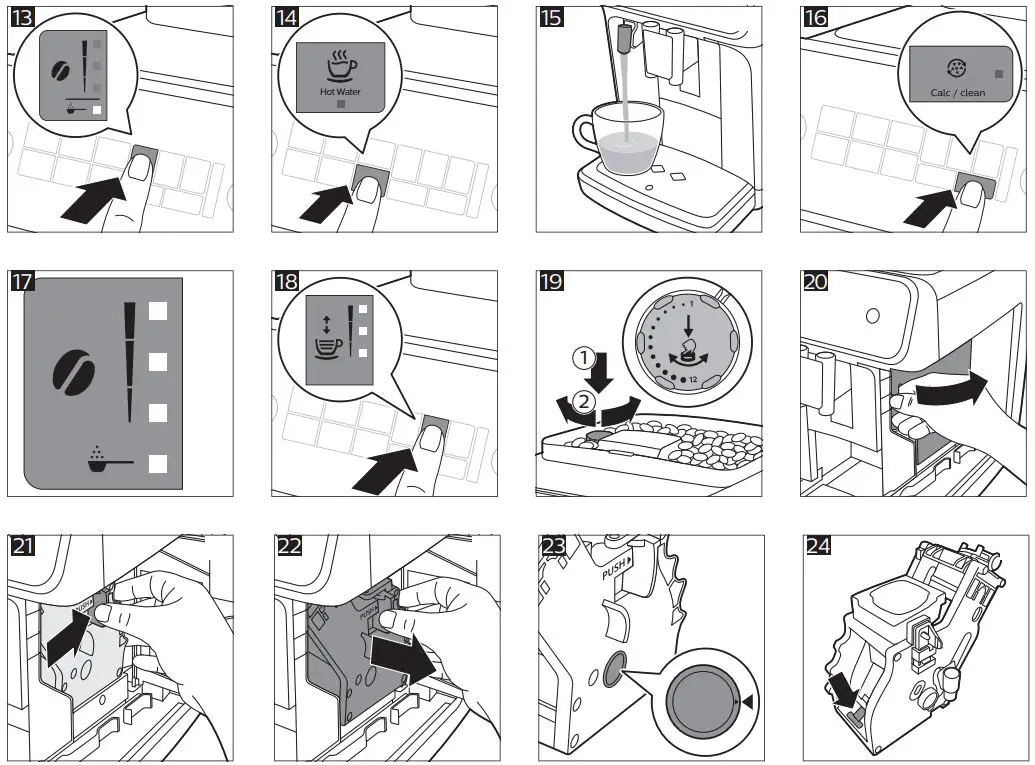 13

14

Hot Water

15

16

Calc / clean

17

18

19

1

2

1

12

20

21

PUSH

22

PUSH

23

PUSH

24