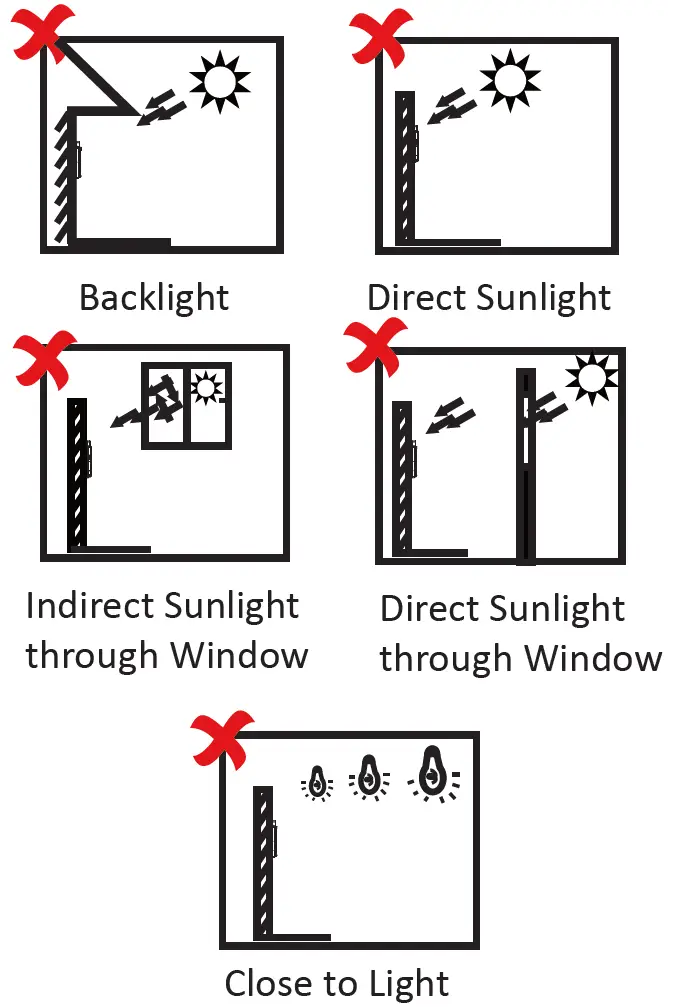 Backlight

Direct Sunlight

Indirect Sunlight through Window

Direct Sunlight through Window

Close to Light