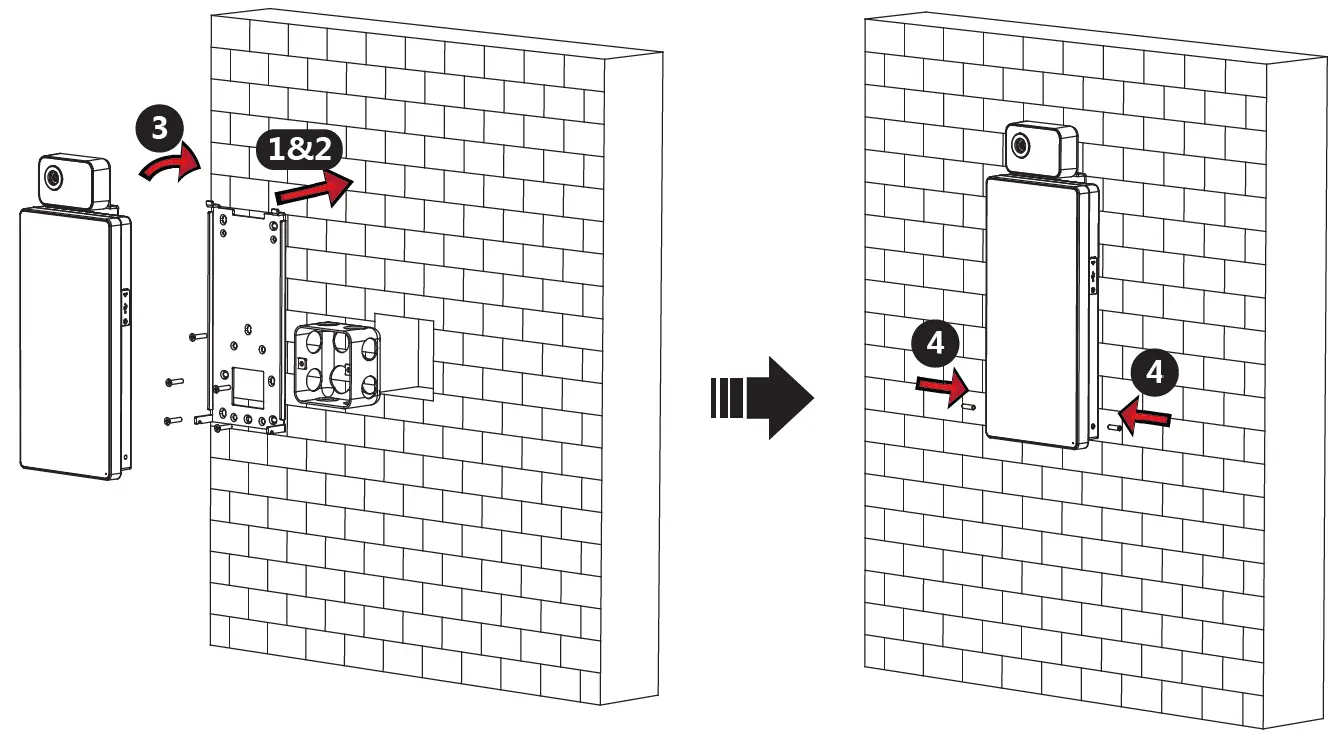 3
1&2
4
4