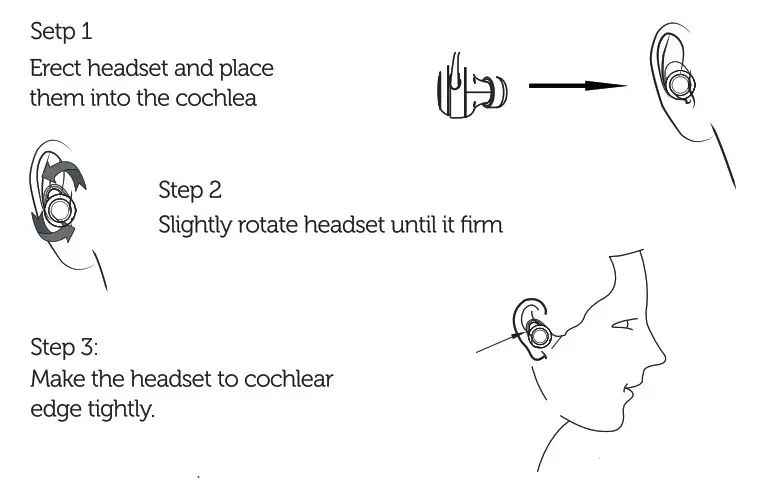 Setp 1
Erect headset and place them into the cochlea

Step 2
Slightly rotate headset until it firm

Step 3:
Make the headset to cochlear edge tightly.