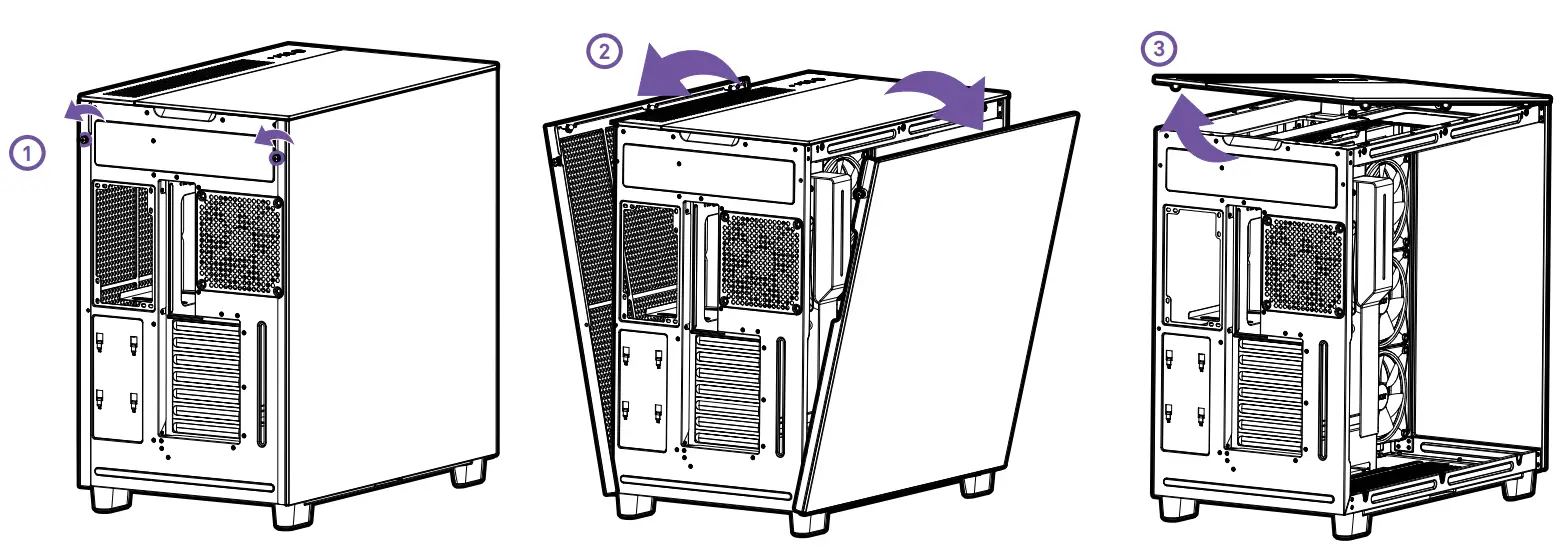 1

2

3