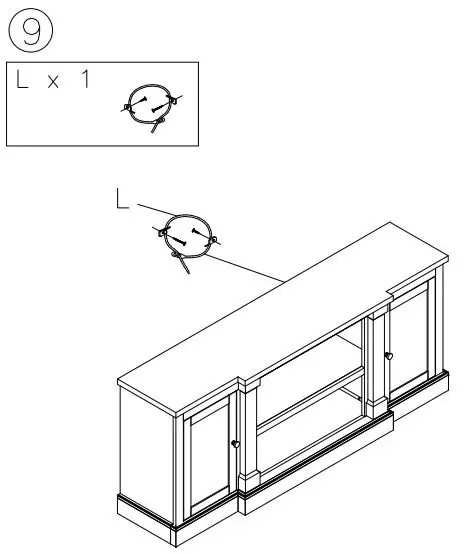 9

L x 1

L