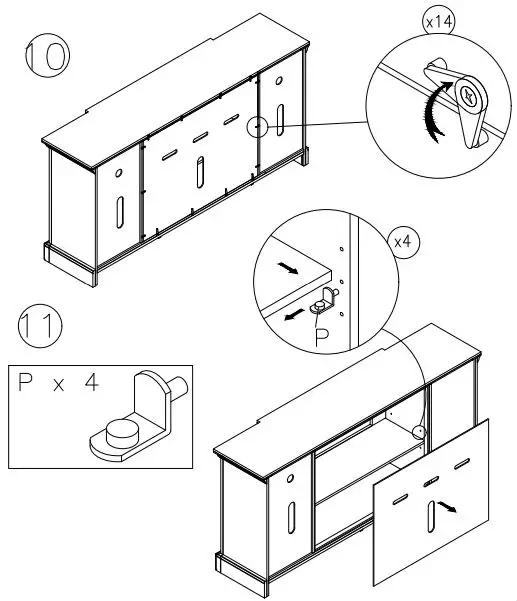 10

x14

x4

P

11

P x 4