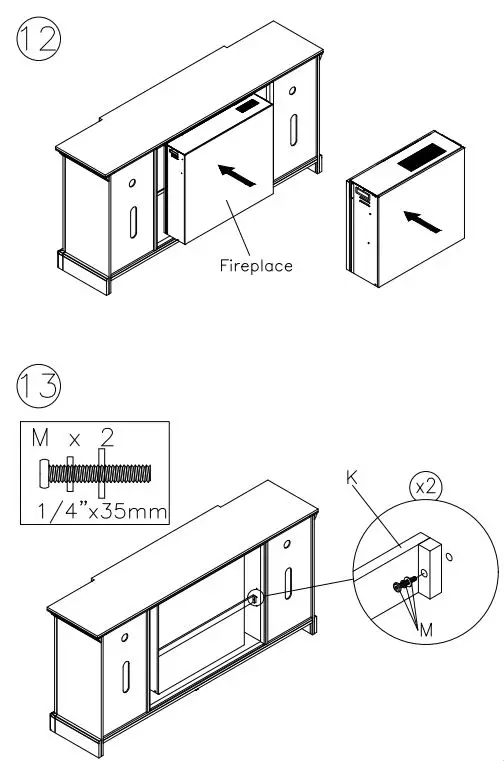 12

Fireplace

13

M x 2

1/4"x35mm

K

x2

M