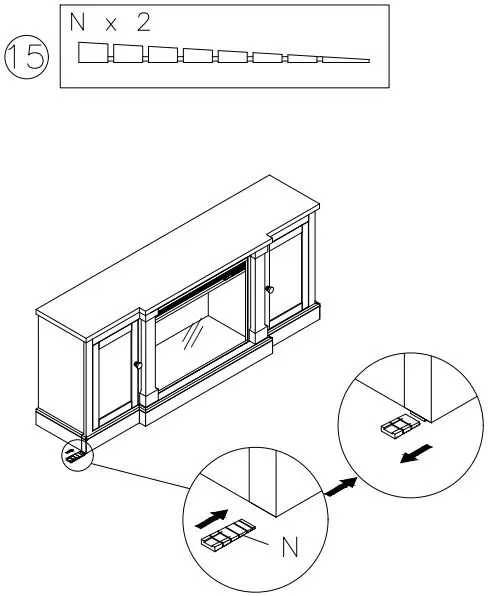 15

N x 2

N