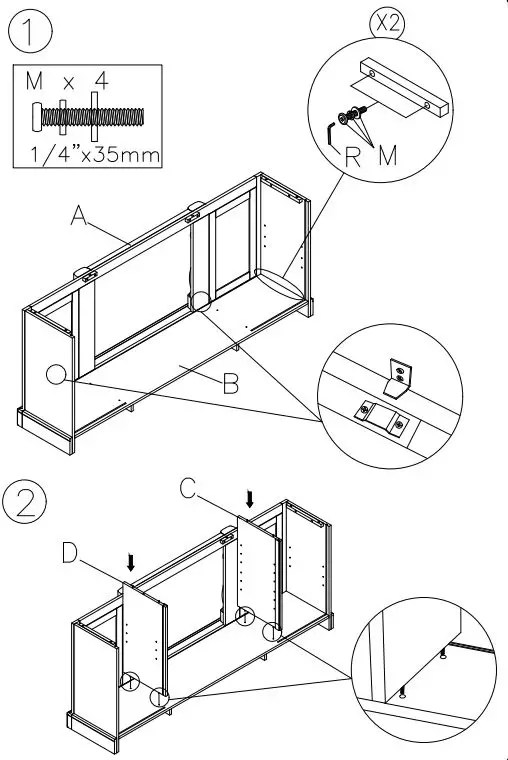 1

M x 4

1/4"x35mm

X2

R M

A

B

2

C

D