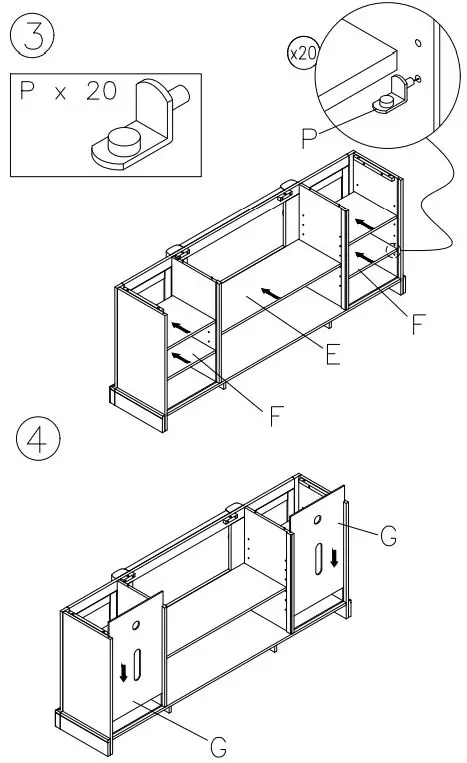 3

P x 20

x20

P

F

E

F

4

G

G