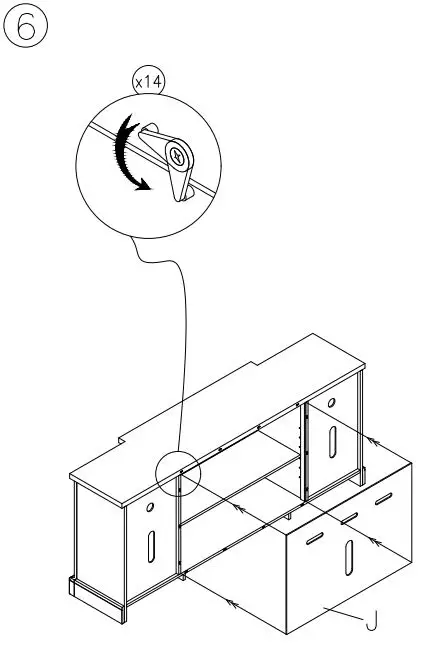 6

x14

J