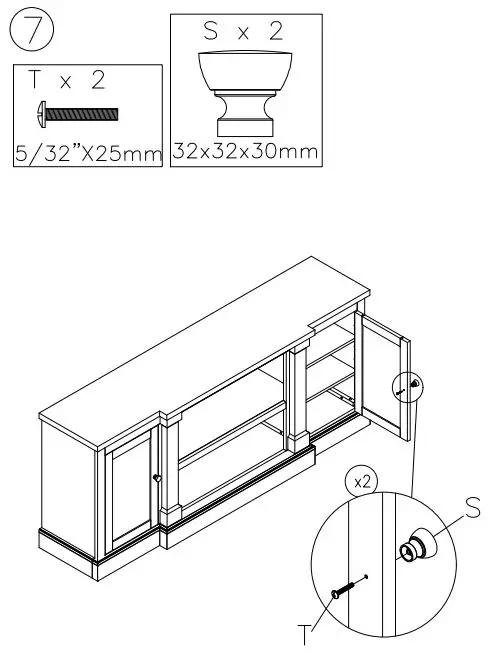 7

T x 2

5/32"X25mm

S x 2

32x32x30mm

x2

S

T