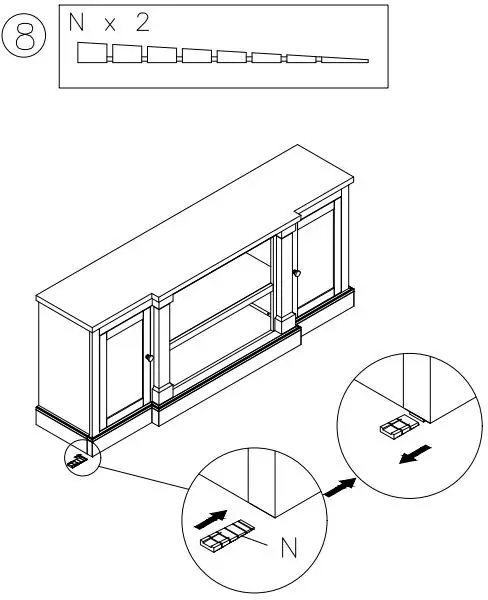 8

N x 2

N