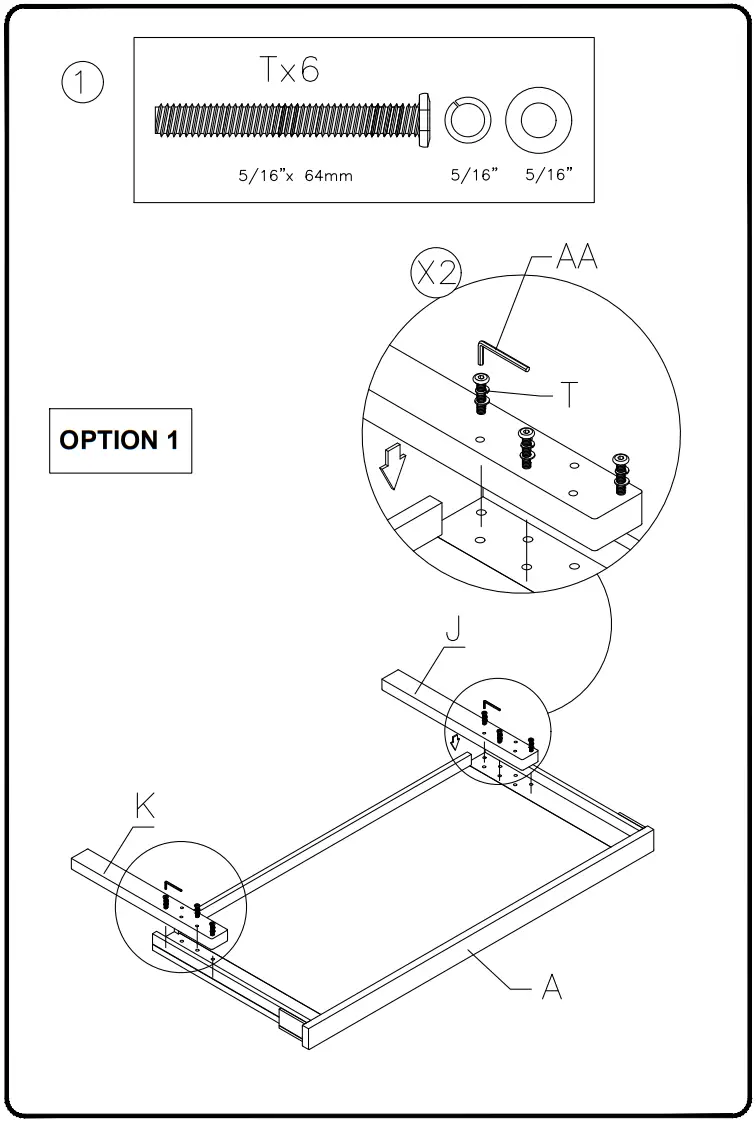 1

Tx6

5/16"x 64mm 5/16" 5/16"

X2

AA

T

OPTION 1

J

K

A