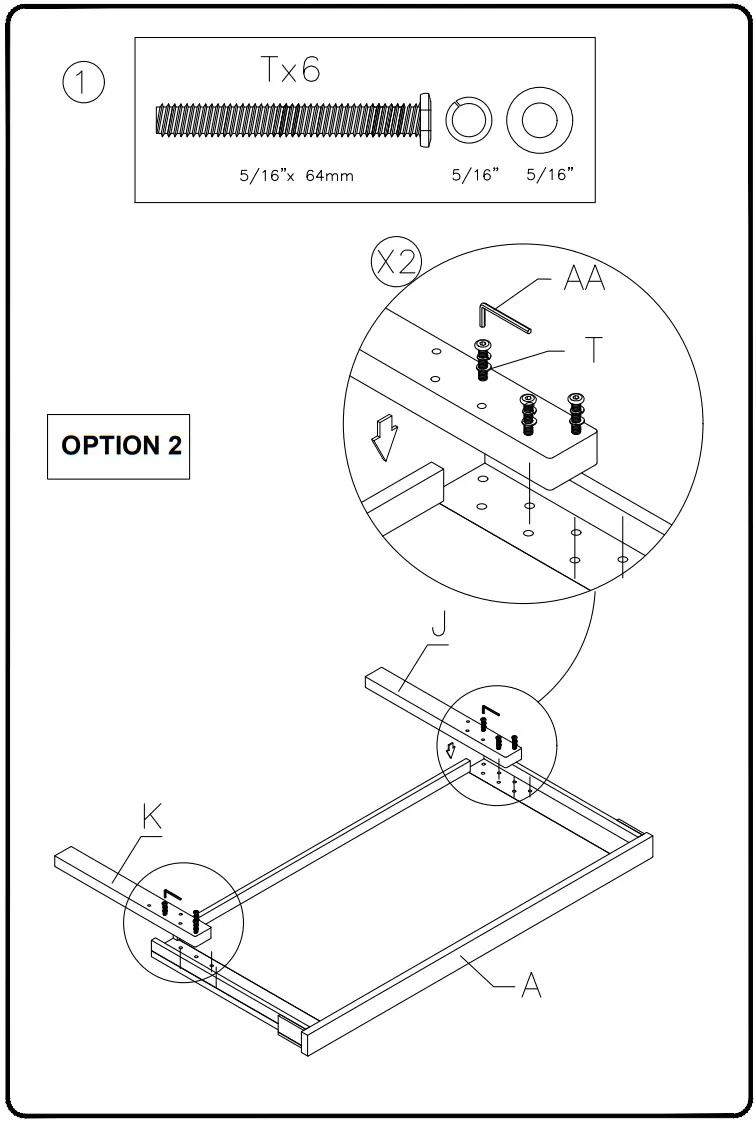 1

Tx6

5/16"x 64mm

5/16"

5/16"

X2

AA

T

OPTION 2

J

K

A